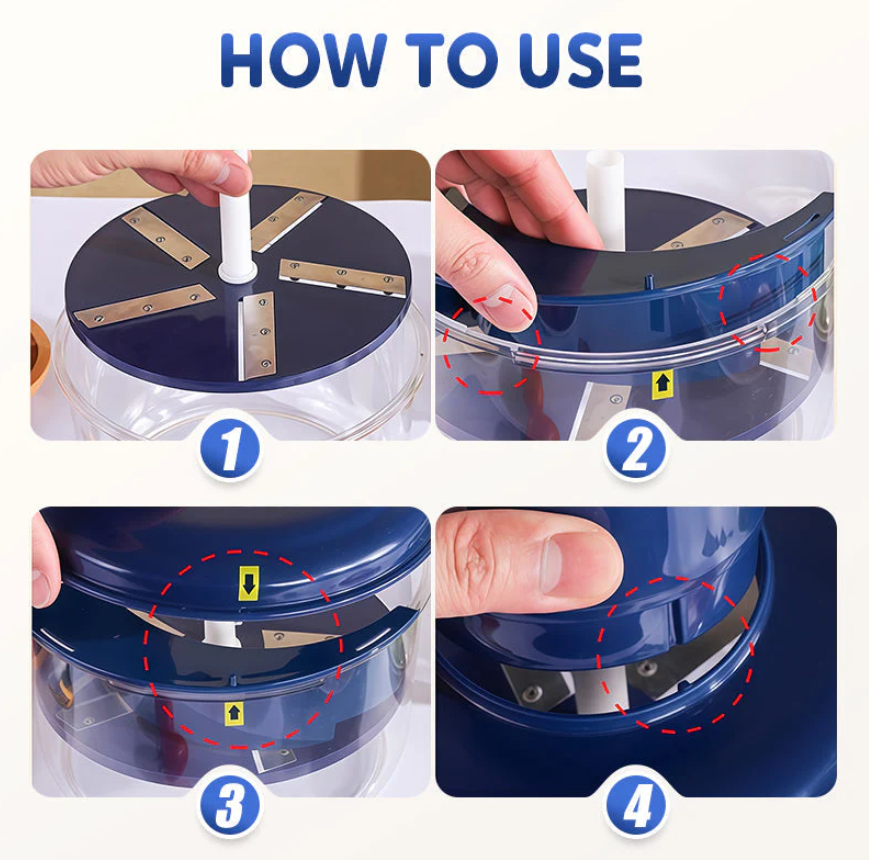 HOW TO USE

1

2

3

4